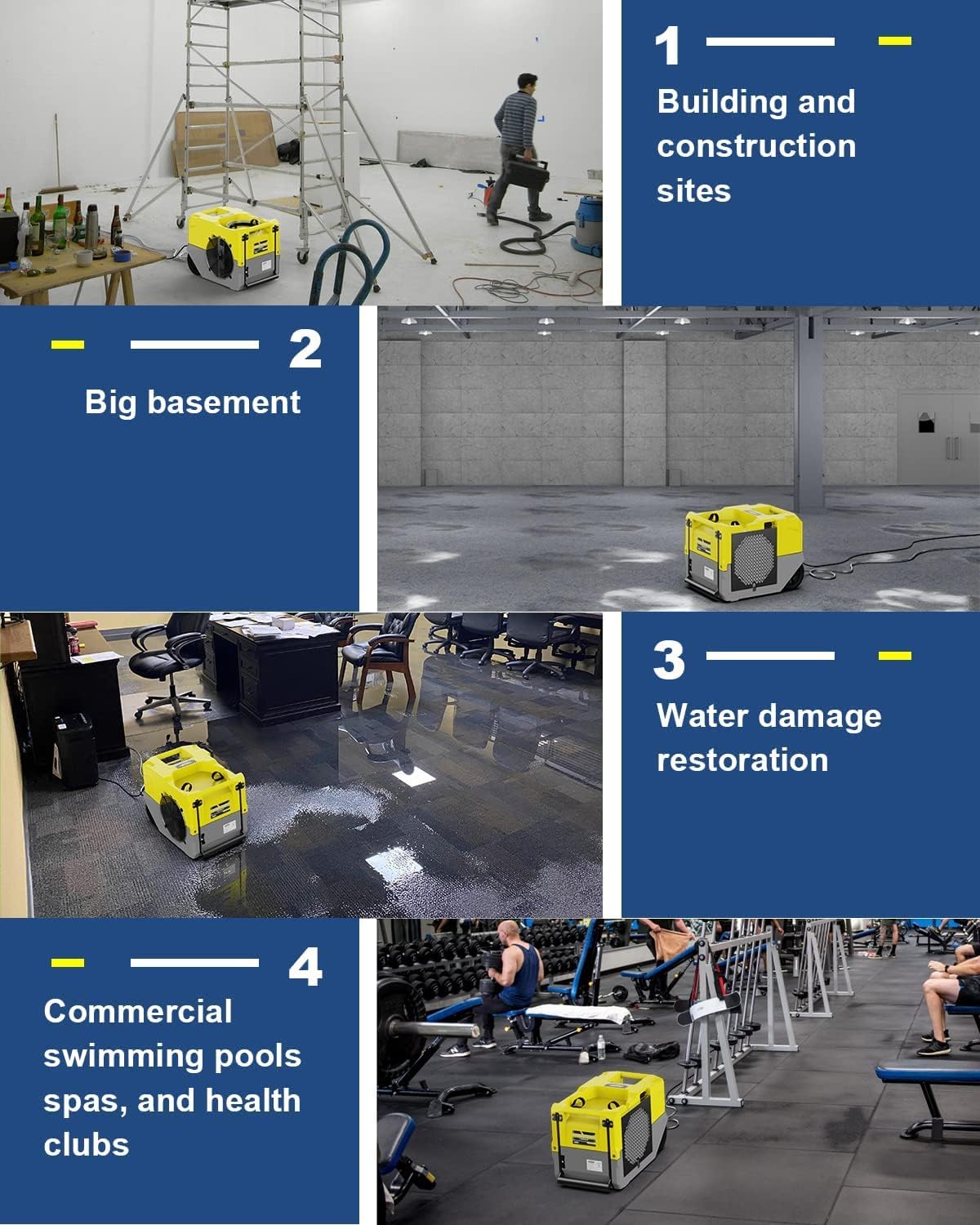 1

Building and construction sites

2

Big basement

3

Water damage restoration

4

Commercial swimming pools spas, and health clubs